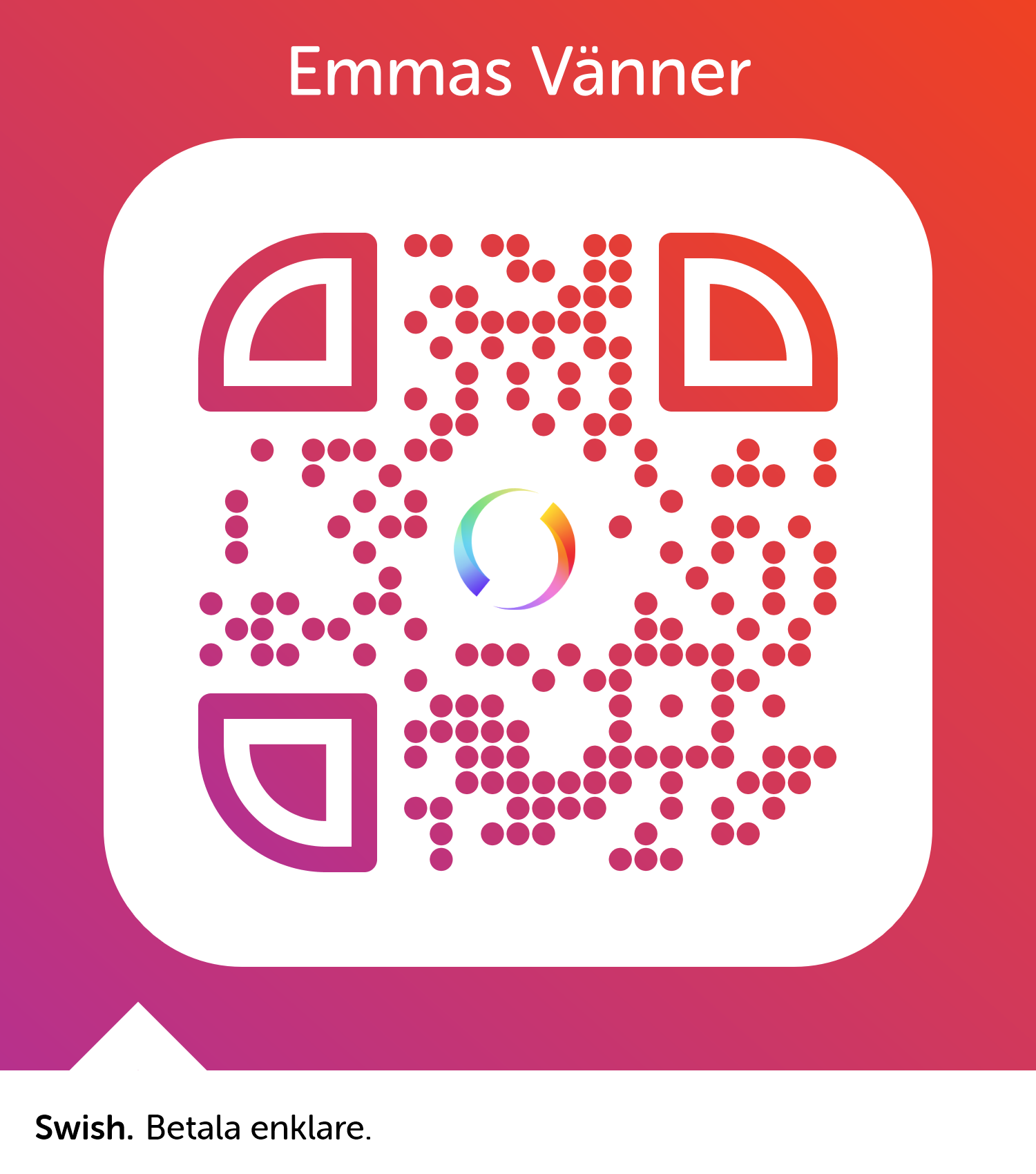 Emmas Vänner

Swish. Betala enklare.